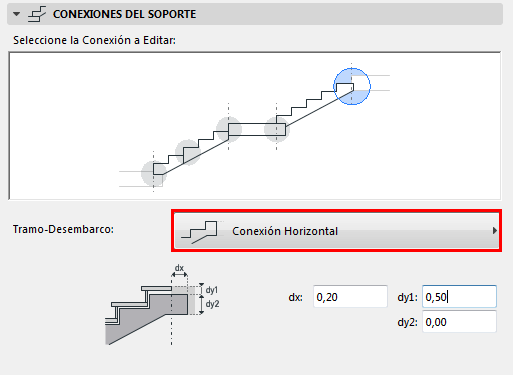 CONEXIONES DEL SOPORTE

Seleccione la Conexión a Editar:

Tramo-Desembarco:

Conexión Horizontal

dx
dy1
dy2

dx: 0,20

dy1: 0,50

dy2: 0,00