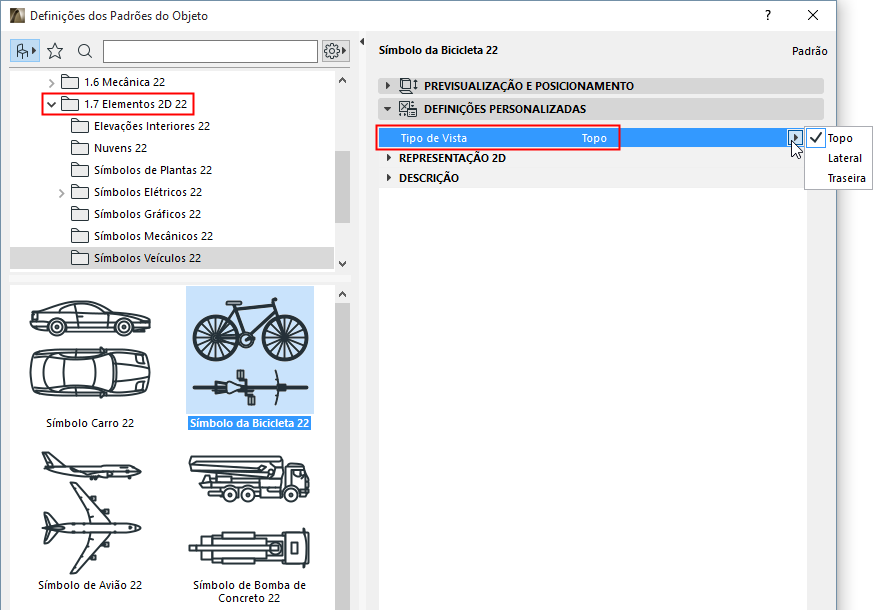 Definições dos Padrões do Objeto

?

1.6 Mecânica 22
1.7 Elementos 2D 22
Elevações Interiores 22
Nuvens 22
Símbolos de Plantas 22
Símbolos Elétricos 22
Símbolos Gráficos 22
Símbolos Mecânicos 22
Símbolos Veículos 22

Símbolo Carro 22
Símbolo da Bicicleta 22
Símbolo de Avião 22
Símbolo de Bomba de Concreto 22

Símbolo da Bicicleta 22
Padrão

PREVISUALIZAÇÃO E POSICIONAMENTO
DEFINIÇÕES PERSONALIZADAS
Tipo de Vista Topo
REPRESENTAÇÃO 2D
DESCRIÇÃO

Topo
Lateral
Traseira