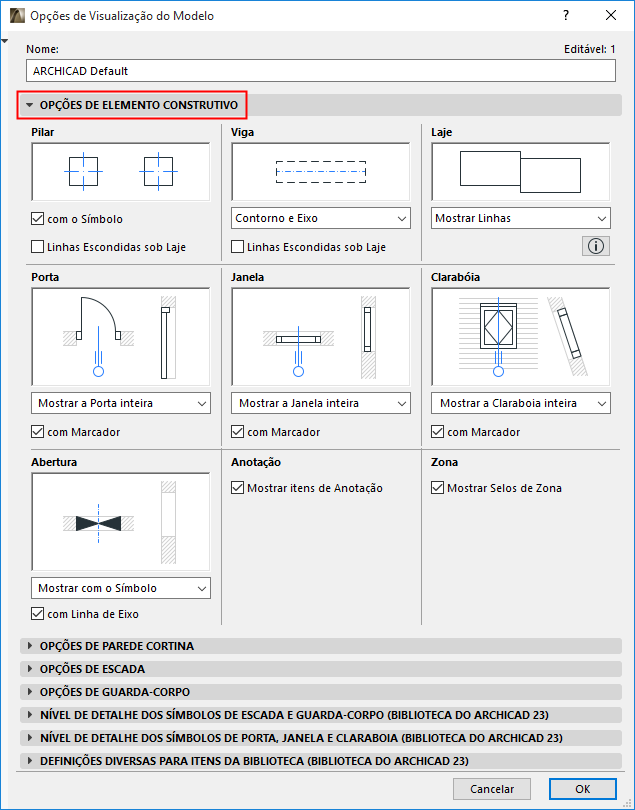 Opções de Visualização do Modelo

?

Nome:

Editável: 1

ARCHICAD Default

OPÇÕES DE ELEMENTO CONSTRUTIVO

Pilar

com o Símbolo

Linhas Escondidas sob Laje

Viga

Contorno e Eixo

Linhas Escondidas sob Laje

Laje

Mostrar Linhas

Porta

Mostrar a Porta inteira

com Marcador

Janela

Mostrar a Janela inteira

com Marcador

Clarabóia

Mostrar a Claraboia inteira

com Marcador

Abertura

Mostrar com o Símbolo

com Linha de Eixo

Anotação

Mostrar itens de Anotação

Zona

Mostrar Selos de Zona

OPÇÕES DE PAREDE CORTINA

OPÇÕES DE ESCADA

OPÇÕES DE GUARDA-CORPO

NÍVEL DE DETALHE DOS SÍMBOLOS DE ESCADA E GUARDA-CORPO (BIBLIOTECA DO ARCHICAD 23)

NÍVEL DE DETALHE DOS SÍMBOLOS DE PORTA, JANELA E CLARABOIA (BIBLIOTECA DO ARCHICAD 23)

DEFINIÇÕES DIVERSAS PARA ITENS DA BIBLIOTECA (BIBLIOTECA DO ARCHICAD 23)

Cancelar

OK