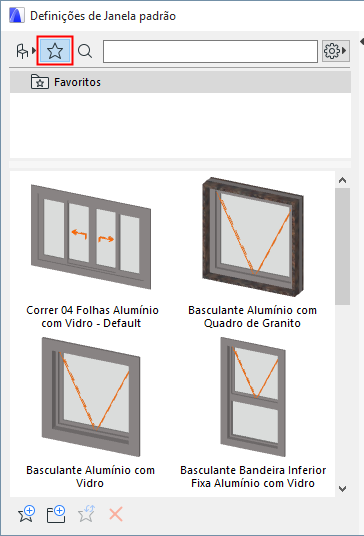 Definições de Janela padrão

Favoritos

Correr 04 Folhas Alumínio com Vidro - Default

Basculante Alumínio com Quadro de Granito

Basculante Alumínio com Vidro

Basculante Bandeira Inferior Fixa Alumínio com Vidro