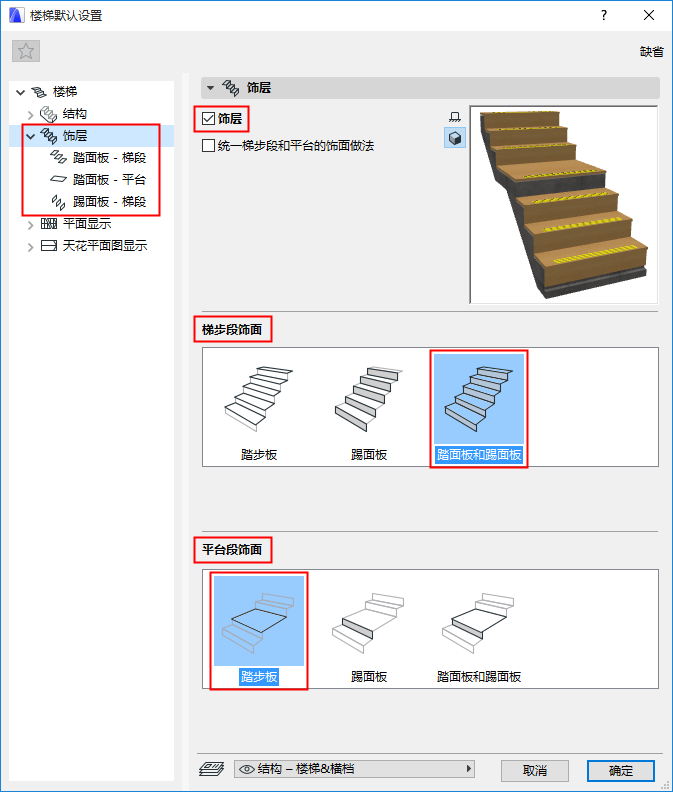 楼梯默认设置

?

缺省

楼梯
结构
饰层
踏面板 - 梯段
踏面板 - 平台
踢面板 - 梯段
平面显示
天花平面图显示

饰层

饰层

统一梯步段和平台的饰面做法

梯步段饰面

踏步板

踢面板

踏面板和踢面板

平台段饰面

踏步板

踢面板

踏面板和踢面板

结构 – 楼梯&横档

取消

确定