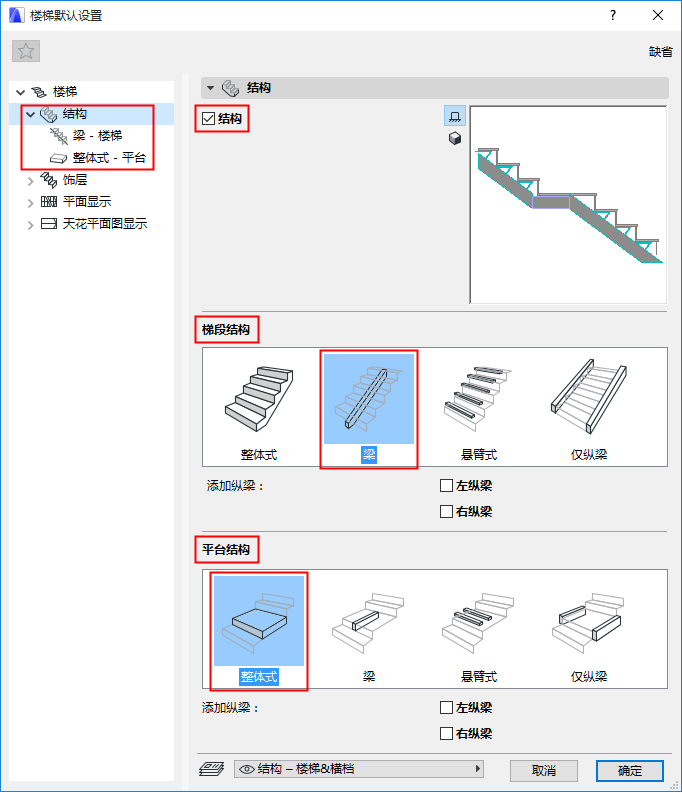 楼梯默认设置
?
缺省

楼梯
结构
梁 - 楼梯
整体式 - 平台
饰层
平面显示
天花平面图显示

结构
结构

梯段结构
整体式
梁
悬臂式
仅纵梁
添加纵梁：
左纵梁
右纵梁

平台结构
整体式
梁
悬臂式
仅纵梁
添加纵梁：
左纵梁
右纵梁

结构 – 楼梯&横档
取消
确定