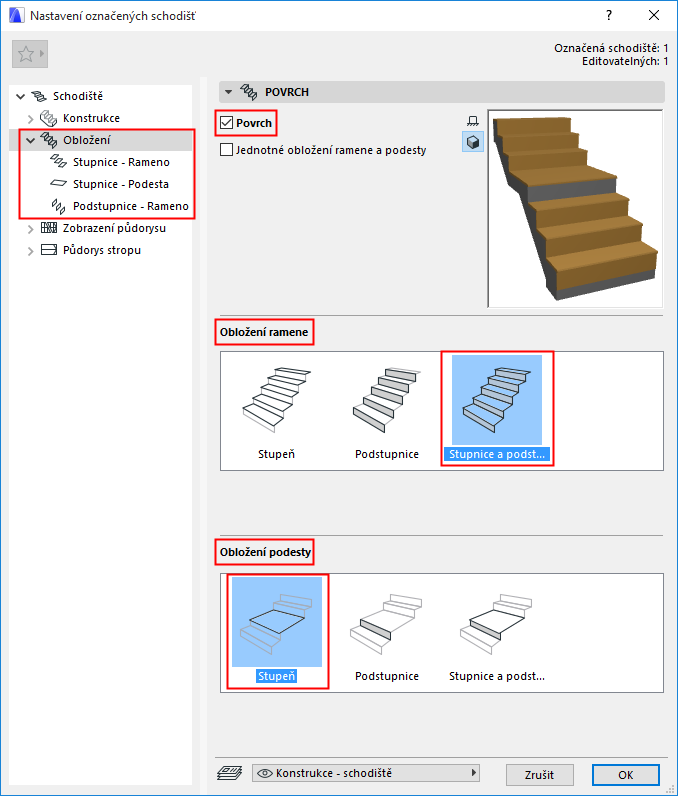 Nastavení označených schodišť

?

Označená schodiště: 1
Editovatelných: 1

Schodiště
Konstrukce
Obložení
Stupnice - Rameno
Stupnice - Podesta
Podstupnice - Rameno
Zobrazení půdorysu
Půdorys stropu

POVRCH

Povrch

Jednotné obložení ramene a podesty

Obložení ramene

Stupeň
Podstupnice
Stupnice a podst...

Obložení podesty

Stupeň
Podstupnice
Stupnice a podst...

Konstrukce - schodiště

Zrušit
OK