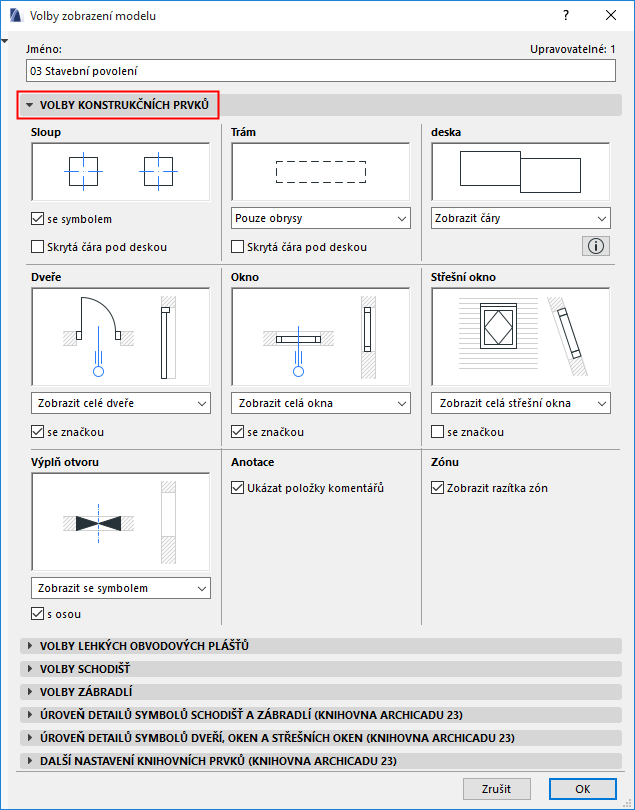 Volby zobrazení modelu

?

Jméno:

Upravovatelné: 1

03 Stavební povolení

VOLBY KONSTRUKČNÍCH PRVKŮ

Sloup

se symbolem

Skrytá čára pod deskou

Trám

Pouze obrysy

Skrytá čára pod deskou

deska

Zobrazit čáry

Dveře

Zobrazit celé dveře

se značkou

Okno

Zobrazit celá okna

se značkou

Střešní okno

Zobrazit celá střešní okna

se značkou

Výplň otvoru

Zobrazit se symbolem

s osou

Anotace

Ukázat položky komentářů

Zónu

Zobrazit razítka zón

VOLBY LEHKÝCH OBVODOVÝCH PLÁŠŤŮ

VOLBY SCHODIŠŤ

VOLBY ZÁBRADLÍ

ÚROVEŇ DETAILŮ SYMBOLŮ SCHODIŠŤ A ZÁBRADLÍ (KNIHOVNA ARCHICADU 23)

ÚROVEŇ DETAILŮ SYMBOLŮ DVEŘÍ, OKEN A STŘEŠNÍCH OKEN (KNIHOVNA ARCHICADU 23)

DALŠÍ NASTAVENÍ KNIHOVNÍCH PRVKŮ (KNIHOVNA ARCHICADU 23)

Zrušit

OK