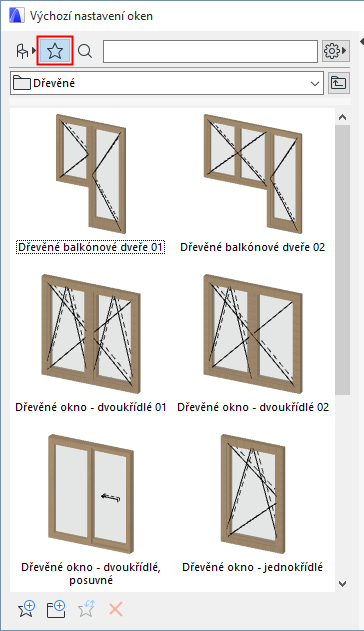 Výchozí nastavení oken

Dřevěné

Dřevěné balkónové dveře 01

Dřevěné balkónové dveře 02

Dřevěné okno - dvoukřídlé 01

Dřevěné okno - dvoukřídlé 02

Dřevěné okno - dvoukřídlé, posuvné

Dřevěné okno - jednokřídlé