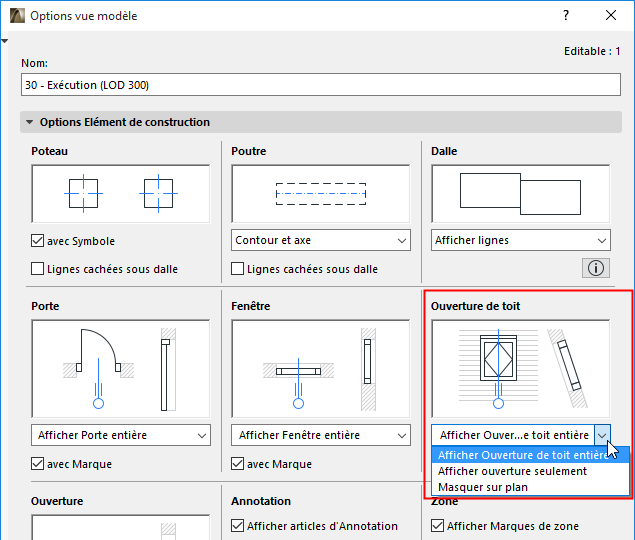 Options vue modèle

?

Editable : 1

Nom:

30 - Exécution (LOD 300)

Options Elément de construction

Poteau

avec Symbole

Lignes cachées sous dalle

Poutre

Contour et axe

Lignes cachées sous dalle

Dalle

Afficher lignes

Porte

Afficher Porte entière

avec Marque

Fenêtre

Afficher Fenêtre entière

avec Marque

Ouverture de toit

Afficher Ouver...e toit entière

Afficher Ouverture de toit entière

Afficher ouverture seulement

Masquer sur plan

Ouverture

Annotation

Afficher articles d'Annotation

Zone

Afficher Marques de zone