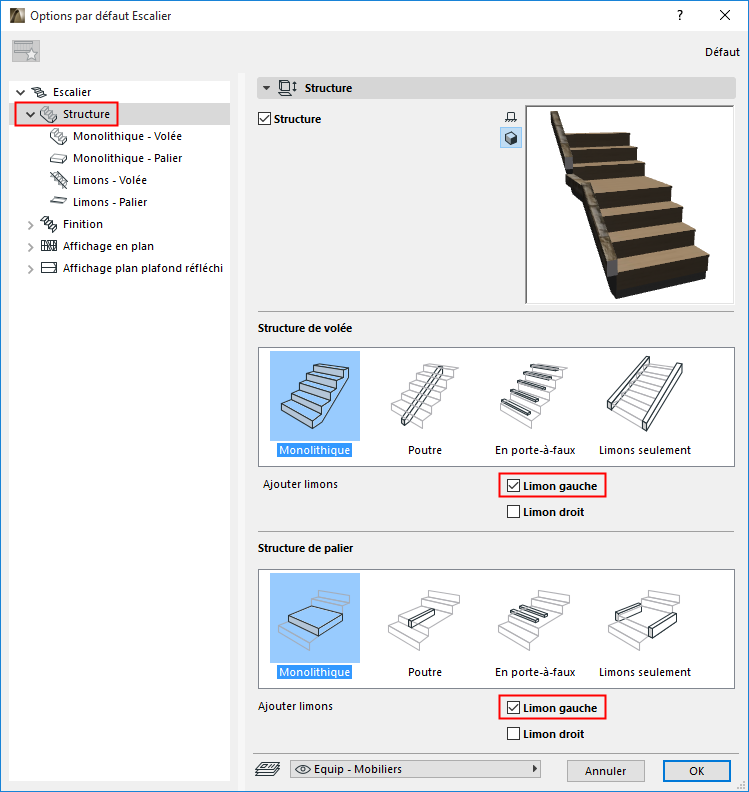 Options par défaut Escalier

?

Défaut

Escalier
Structure
Monolithique - Volée
Monolithique - Palier
Limons - Volée
Limons - Palier
Finition
Affichage en plan
Affichage plan plafond réfléchi

Structure

Structure

Structure de volée

Monolithique
Poutre
En porte-à-faux
Limons seulement

Ajouter limons
Limon gauche
Limon droit

Structure de palier

Monolithique
Poutre
En porte-à-faux
Limons seulement

Ajouter limons
Limon gauche
Limon droit

Equip - Mobiliers

Annuler
OK