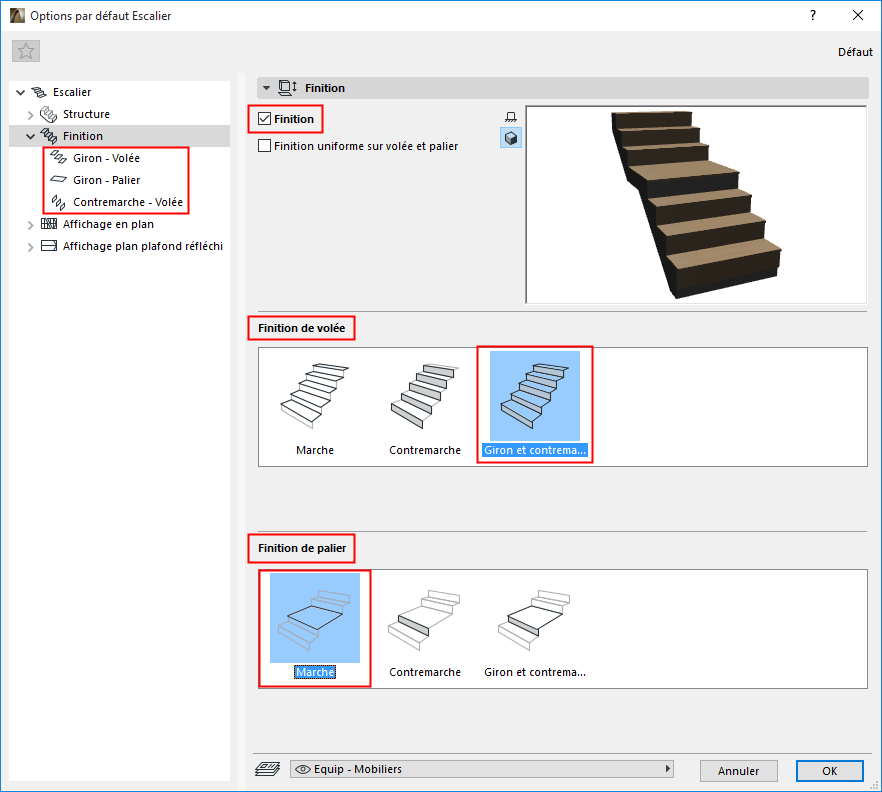 Options par défaut Escalier
?
Défaut

Escalier
Structure
Finition
Giron - Volée
Giron - Palier
Contremarche - Volée
Affichage en plan
Affichage plan plafond réfléchi

Finition
Finition
Finition uniforme sur volée et palier

Finition de volée
Marche
Contremarche
Giron et contrema...

Finition de palier
Marche
Contremarche
Giron et contrema...

Equip - Mobiliers
Annuler
OK