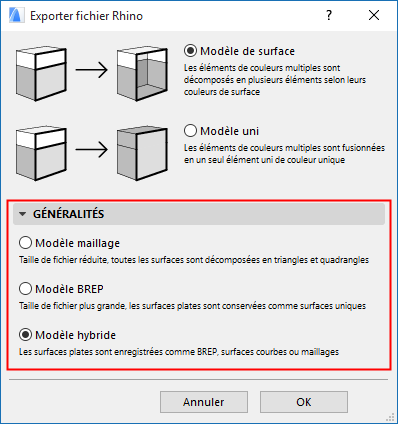 Exporter fichier Rhino

?

Modèle de surface
Les éléments de couleurs multiples sont décomposés en plusieurs éléments selon leurs couleurs de surface

Modèle uni
Les éléments de couleurs multiples sont fusionnées en un seul élément uni de couleur unique

GÉNÉRALITÉS

Modèle maillage
Taille de fichier réduite, toutes les surfaces sont décomposées en triangles et quadrangles

Modèle BREP
Taille de fichier plus grande, les surfaces plates sont conservées comme surfaces uniques

Modèle hybride
Les surfaces plates sont enregistrées comme BREP, surfaces courbes ou maillages

Annuler

OK