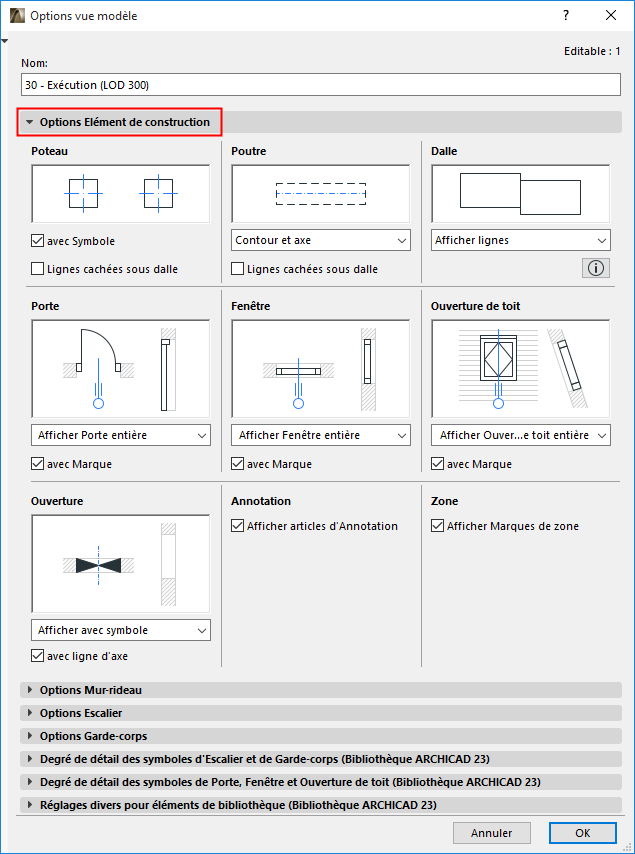 Options vue modèle

?

Editable : 1

Nom:

30 - Exécution (LOD 300)

Options Elément de construction

Poteau

avec Symbole

Lignes cachées sous dalle

Poutre

Contour et axe

Lignes cachées sous dalle

Dalle

Afficher lignes

Porte

Afficher Porte entière

avec Marque

Fenêtre

Afficher Fenêtre entière

avec Marque

Ouverture de toit

Afficher Ouver...e toit entière

avec Marque

Ouverture

Afficher avec symbole

avec ligne d'axe

Annotation

Afficher articles d'Annotation

Zone

Afficher Marques de zone

Options Mur-rideau

Options Escalier

Options Garde-corps

Degré de détail des symboles d'Escalier et de Garde-corps (Bibliothèque ARCHICAD 23)

Degré de détail des symboles de Porte, Fenêtre et Ouverture de toit (Bibliothèque ARCHICAD 23)

Réglages divers pour éléments de bibliothèque (Bibliothèque ARCHICAD 23)

Annuler

OK