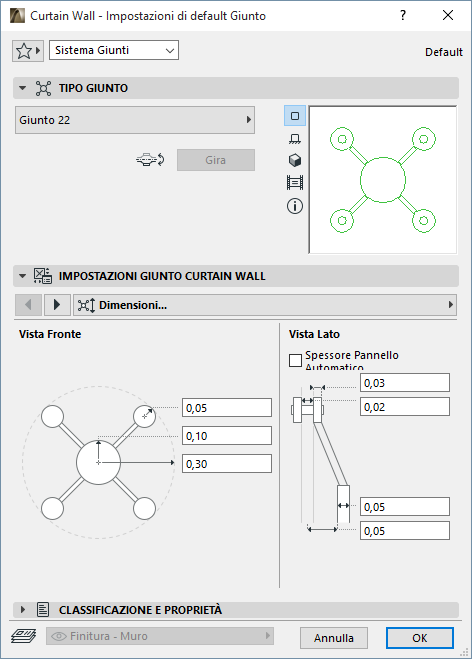 Curtain Wall - Impostazioni di default Giunto

?

Sistema Giunti

Default

TIPO GIUNTO

Giunto 22

Gira

IMPOSTAZIONI GIUNTO CURTAIN WALL

Dimensioni...

Vista Fronte

0,05

0,10

0,30

Vista Lato

Spessore Pannello Automatico

0,03

0,02

0,05

0,05

CLASSIFICAZIONE E PROPRIETÀ

Finitura - Muro

Annulla

OK