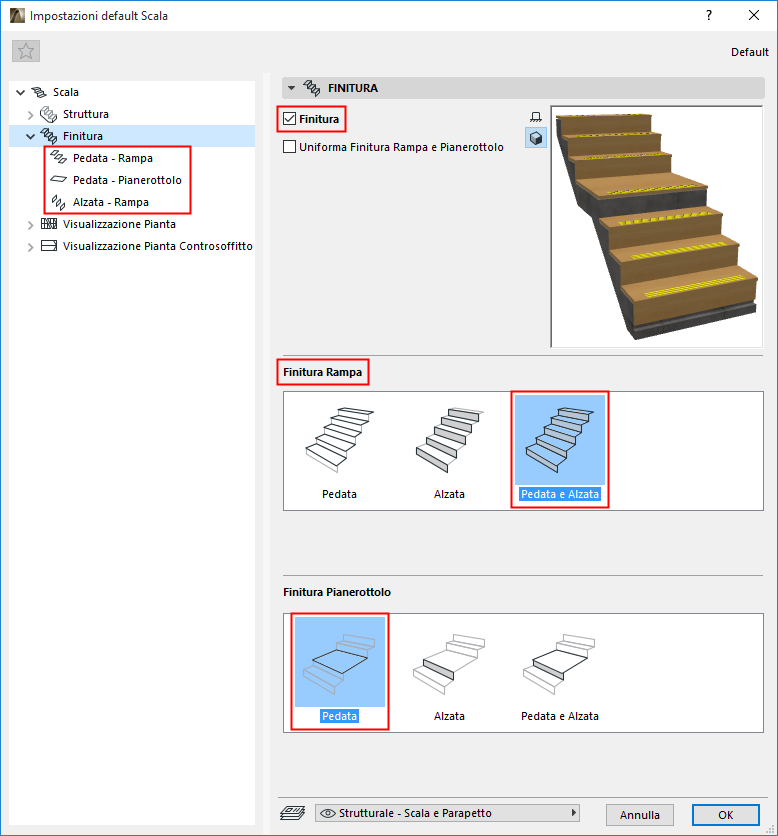 Impostazioni default Scala

?

Default

Scala
Struttura
Finitura
Pedata - Rampa
Pedata - Pianerottolo
Alzata - Rampa
Visualizzazione Pianta
Visualizzazione Pianta Controsoffitto

FINITURA

Finitura
Uniforma Finitura Rampa e Pianerottolo

Finitura Rampa

Pedata
Alzata
Pedata e Alzata

Finitura Pianerottolo

Pedata
Alzata
Pedata e Alzata

Strutturale - Scala e Parapetto

Annulla
OK