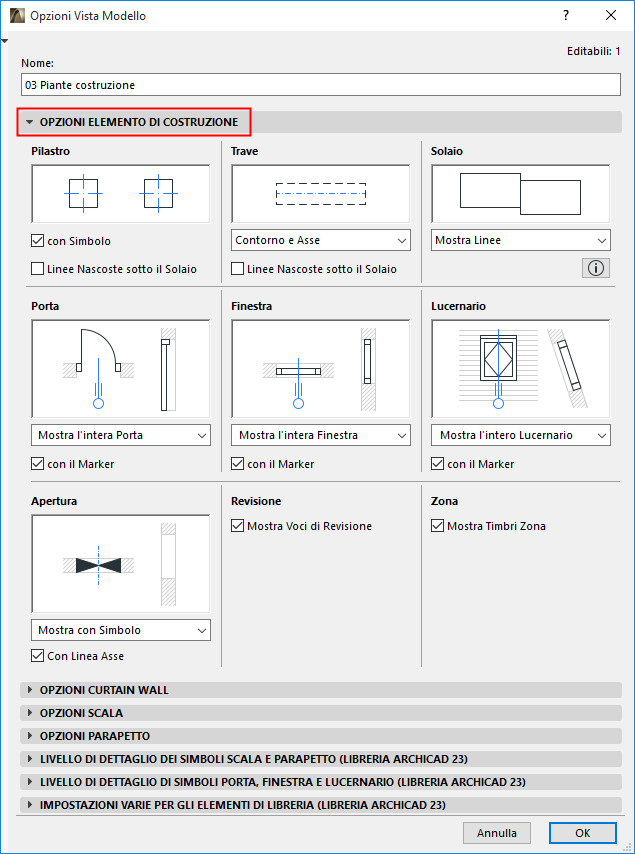 Opzioni Vista Modello

?

Editabili: 1

Nome:

03 Piante costruzione

OPZIONI ELEMENTO DI COSTRUZIONE

Pilastro

con Simbolo

Linee Nascoste sotto il Solaio

Trave

Contorno e Asse

Linee Nascoste sotto il Solaio

Solaio

Mostra Linee

Porta

Mostra l'intera Porta

con il Marker

Finestra

Mostra l'intera Finestra

con il Marker

Lucernario

Mostra l'intero Lucernario

con il Marker

Apertura

Mostra con Simbolo

Con Linea Asse

Revisione

Mostra Voci di Revisione

Zona

Mostra Timbri Zona

OPZIONI CURTAIN WALL

OPZIONI SCALA

OPZIONI PARAPETTO

LIVELLO DI DETTAGLIO DEI SIMBOLI SCALA E PARAPETTO (LIBRERIA ARCHICAD 23)

LIVELLO DI DETTAGLIO DI SIMBOLI PORTA, FINESTRA E LUCERNARIO (LIBRERIA ARCHICAD 23)

IMPOSTAZIONI VARIE PER GLI ELEMENTI DI LIBRERIA (LIBRERIA ARCHICAD 23)

Annulla

OK