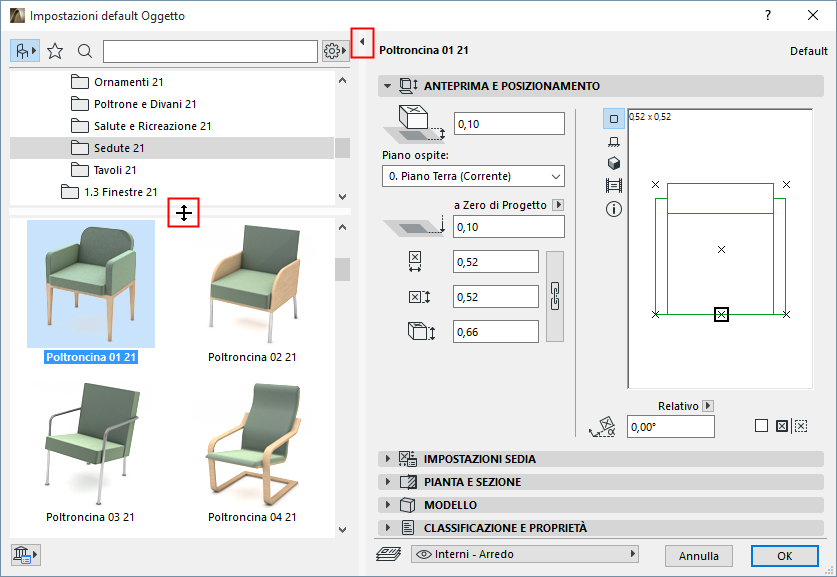 Impostazioni default Oggetto

?

Ornamenti 21
Poltrone e Divani 21
Salute e Ricreazione 21
Sedute 21
Tavoli 21
1.3 Finestre 21

Poltroncina 01 21
Poltroncina 02 21
Poltroncina 03 21
Poltroncina 04 21

Poltroncina 01 21

Default

ANTEPRIMA E POSIZIONAMENTO

0,10

Piano ospite:
0. Piano Terra (Corrente)

a Zero di Progetto
0,10

0,52
0,52
0,66

0,52 x 0,52

Relativo
0,00°

IMPOSTAZIONI SEDIA
PIANTA E SEZIONE
MODELLO
CLASSIFICAZIONE E PROPRIETÀ

Interni - Arredo

Annulla
OK