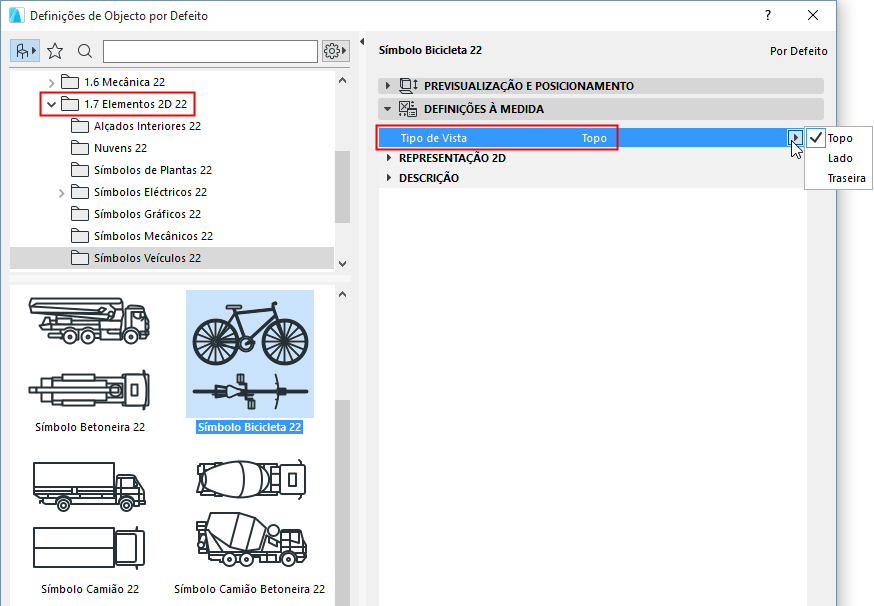 Definições de Objecto por Defeito

?

1.6 Mecânica 22
1.7 Elementos 2D 22
Alçados Interiores 22
Nuvens 22
Símbolos de Plantas 22
Símbolos Eléctricos 22
Símbolos Gráficos 22
Símbolos Mecânicos 22
Símbolos Veículos 22

Símbolo Betoneira 22
Símbolo Bicicleta 22
Símbolo Camião 22
Símbolo Camião Betoneira 22

Símbolo Bicicleta 22
Por Defeito

PREVISUALIZAÇÃO E POSICIONAMENTO
DEFINIÇÕES À MEDIDA
Tipo de Vista Topo
REPRESENTAÇÃO 2D
DESCRIÇÃO

Topo
Lado
Traseira