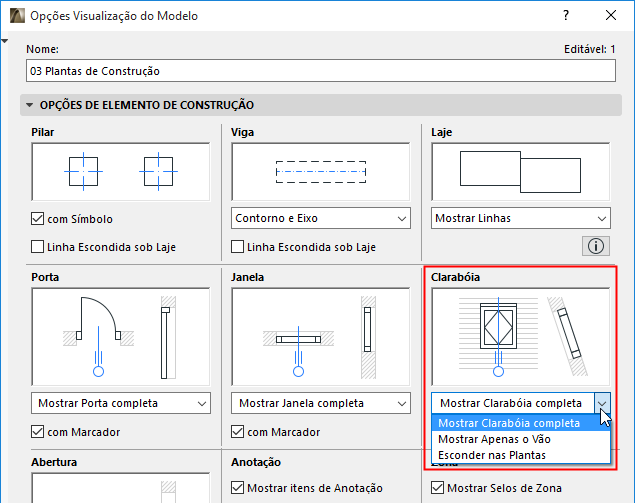 Opções Visualização do Modelo

?

Nome:

Editável: 1

03 Plantas de Construção

OPÇÕES DE ELEMENTO DE CONSTRUÇÃO

Pilar

com Símbolo

Linha Escondida sob Laje

Viga

Contorno e Eixo

Linha Escondida sob Laje

Laje

Mostrar Linhas

Porta

Mostrar Porta completa

com Marcador

Janela

Mostrar Janela completa

com Marcador

Clarabóia

Mostrar Clarabóia completa

Mostrar Clarabóia completa

Mostrar Apenas o Vão

Esconder nas Plantas

Abertura

Anotação

Mostrar itens de Anotação

Zona

Mostrar Selos de Zona