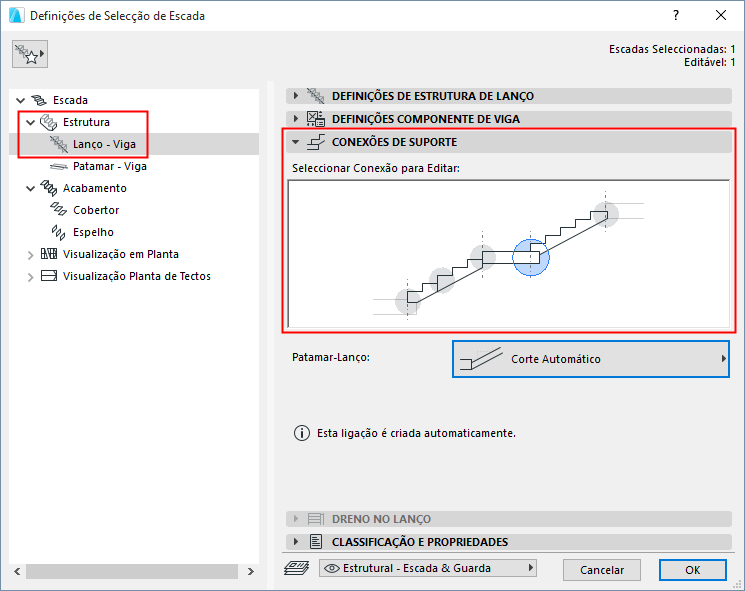 Definições de Selecção de Escada

?

Escadas Seleccionadas: 1
Editável: 1

Escada
Estrutura
Lanço - Viga
Patamar - Viga
Acabamento
Cobertor
Espelho
Visualização em Planta
Visualização Planta de Tectos

DEFINIÇÕES DE ESTRUTURA DE LANÇO
DEFINIÇÕES COMPONENTE DE VIGA
CONEXÕES DE SUPORTE

Seleccionar Conexão para Editar:

Patamar-Lanço:

Corte Automático

Esta ligação é criada automaticamente.

DRENO NO LANÇO
CLASSIFICAÇÃO E PROPRIEDADES

Estrutural - Escada & Guarda

Cancelar

OK