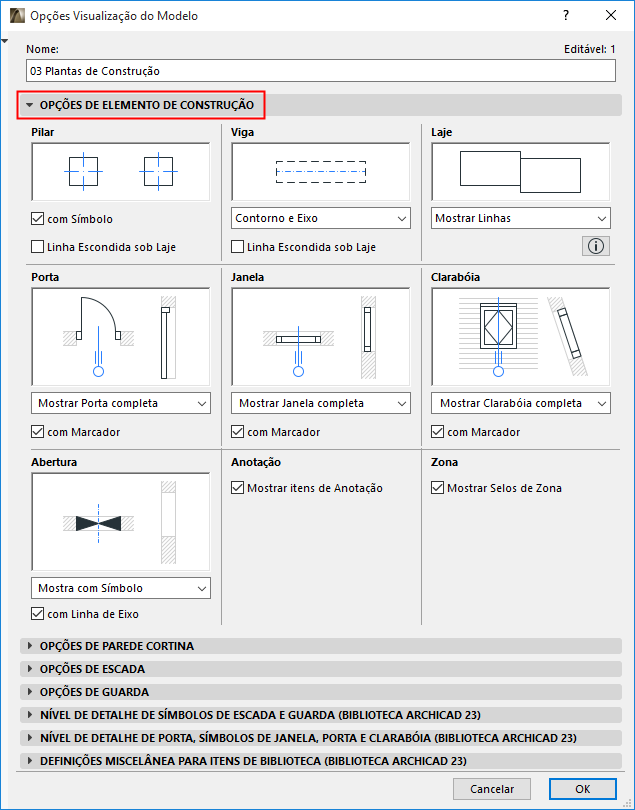 Opções Visualização do Modelo

?

Nome:

Editável: 1

03 Plantas de Construção

OPÇÕES DE ELEMENTO DE CONSTRUÇÃO

Pilar

com Símbolo

Linha Escondida sob Laje

Viga

Contorno e Eixo

Linha Escondida sob Laje

Laje

Mostrar Linhas

Porta

Mostrar Porta completa

com Marcador

Janela

Mostrar Janela completa

com Marcador

Clarabóia

Mostrar Clarabóia completa

com Marcador

Abertura

Mostra com Símbolo

com Linha de Eixo

Anotação

Mostrar itens de Anotação

Zona

Mostrar Selos de Zona

OPÇÕES DE PAREDE CORTINA

OPÇÕES DE ESCADA

OPÇÕES DE GUARDA

NÍVEL DE DETALHE DE SÍMBOLOS DE ESCADA E GUARDA (BIBLIOTECA ARCHICAD 23)

NÍVEL DE DETALHE DE PORTA, SÍMBOLOS DE JANELA, PORTA E CLARABÓIA (BIBLIOTECA ARCHICAD 23)

DEFINIÇÕES MISCELÂNEA PARA ITENS DE BIBLIOTECA (BIBLIOTECA ARCHICAD 23)

Cancelar

OK