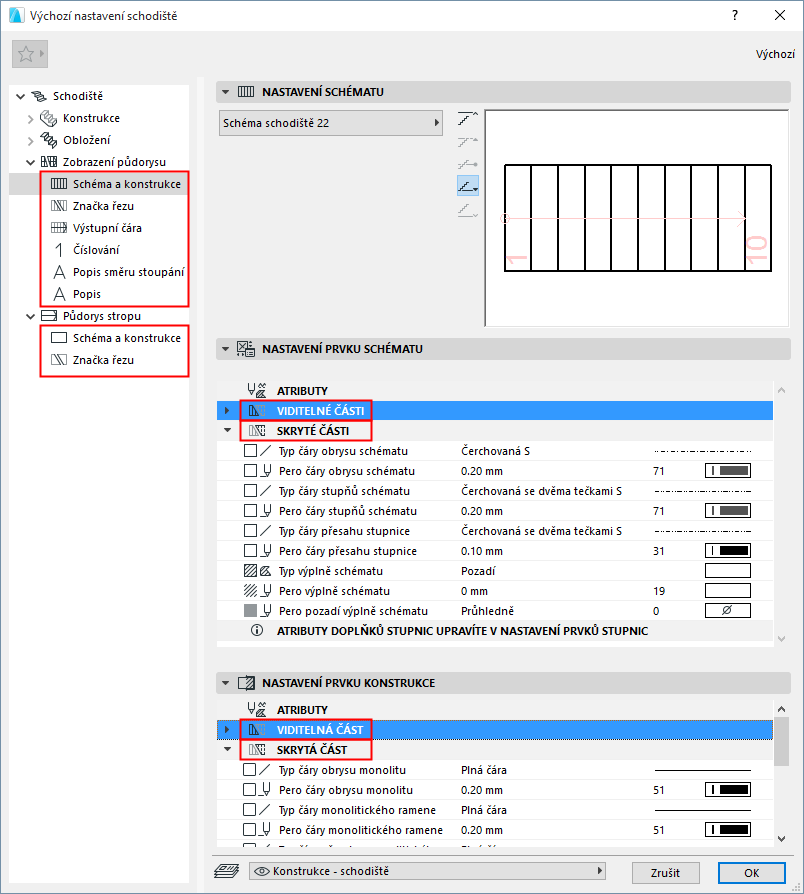 Výchozí nastavení schodiště

?

Výchozí

Schodiště
Konstrukce
Obložení
Zobrazení půdorysu
Schéma a konstrukce
Značka řezu
Výstupní čára
Číslování
Popis směru stoupání
Popis
Půdorys stropu
Schéma a konstrukce
Značka řezu

NASTAVENÍ SCHÉMATU

Schéma schodiště 22

1
10

NASTAVENÍ PRVKU SCHÉMATU

ATRIBUTY
VIDITELNÉ ČÁSTI
SKRYTÉ ČÁSTI

| | | |
|---|---|---|
| Typ čáry obrysu schématu | Čerchovaná S | |
| Pero čáry obrysu schématu | 0.20 mm | 71 |
| Typ čáry stupňů schématu | Čerchovaná se dvěma tečkami S | |
| Pero čáry stupňů schématu | 0.20 mm | 71 |
| Typ čáry přesahu stupnice | Čerchovaná se dvěma tečkami S | |
| Pero čáry přesahu stupnice | 0.10 mm | 31 |
| Typ výplně schématu | Pozadí | |
| Pero výplně schématu | 0 mm | 19 |
| Pero pozadí výplně schématu | Průhledně | 0 |

ATRIBUTY DOPLŇKŮ STUPNIC UPRAVÍTE V NASTAVENÍ PRVKŮ STUPNIC

NASTAVENÍ PRVKU KONSTRUKCE

ATRIBUTY
VIDITELNÁ ČÁST
SKRYTÁ ČÁST

| | | |
|---|---|---|
| Typ čáry obrysu monolitu | Plná čára | |
| Pero čáry obrysu monolitu | 0.20 mm | 51 |
| Typ čáry monolitického ramene | Plná čára | |
| Pero čáry monolitického ramene | 0.20 mm | 51 |

Konstrukce - schodiště

Zrušit
OK