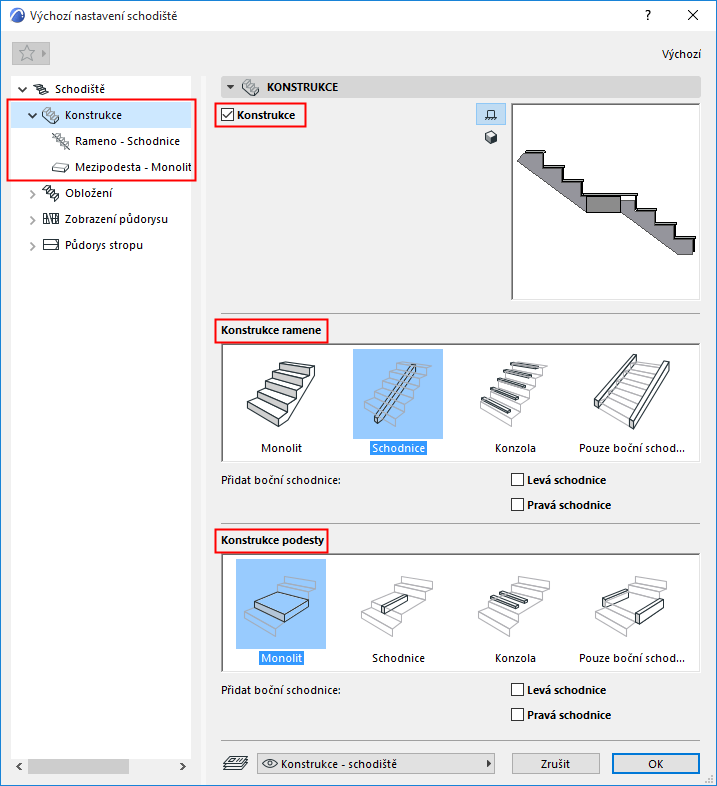 Výchozí nastavení schodiště
?
Výchozí

Schodiště
Konstrukce
Rameno - Schodnice
Mezipodesta - Monolit
Obložení
Zobrazení půdorysu
Půdorys stropu

KONSTRUKCE
Konstrukce

Konstrukce ramene
Monolit
Schodnice
Konzola
Pouze boční schod...
Přidat boční schodnice:
Levá schodnice
Pravá schodnice

Konstrukce podesty
Monolit
Schodnice
Konzola
Pouze boční schod...
Přidat boční schodnice:
Levá schodnice
Pravá schodnice

Konstrukce - schodiště
Zrušit
OK