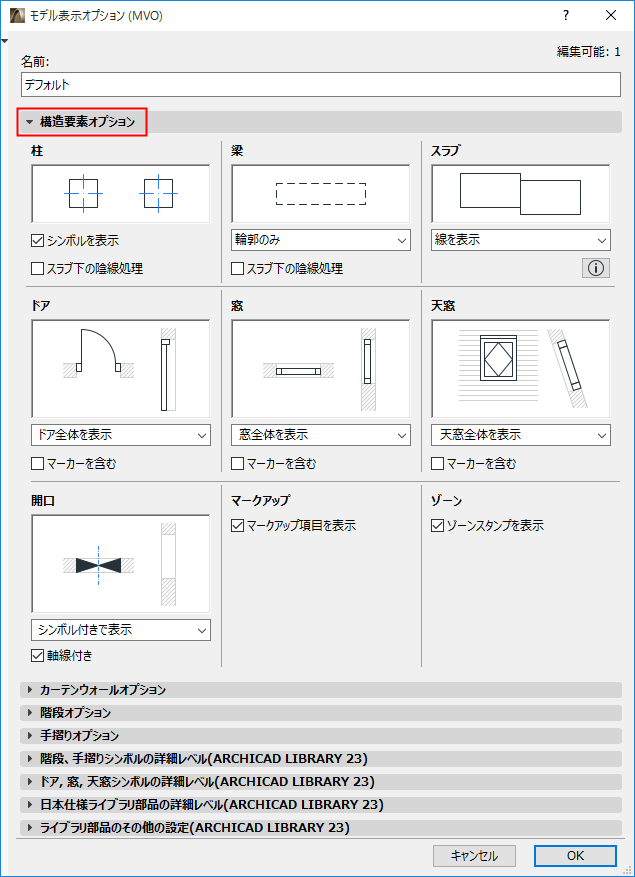 モデル表示オプション (MVO)

?

編集可能: 1

名前:

デフォルト

構造要素オプション

柱

シンボルを表示

スラブ下の陰線処理

梁

輪郭のみ

スラブ下の陰線処理

スラブ

線を表示

ドア

ドア全体を表示

マーカーを含む

窓

窓全体を表示

マーカーを含む

天窓

天窓全体を表示

マーカーを含む

開口

シンボル付きで表示

軸線付き

マークアップ

マークアップ項目を表示

ゾーン

ゾーンスタンプを表示

カーテンウォールオプション

階段オプション

手摺りオプション

階段、手摺りシンボルの詳細レベル(ARCHICAD LIBRARY 23)

ドア, 窓, 天窓シンボルの詳細レベル(ARCHICAD LIBRARY 23)

日本仕様ライブラリ部品の詳細レベル(ARCHICAD LIBRARY 23)

ライブラリ部品のその他の設定(ARCHICAD LIBRARY 23)

キャンセル

OK