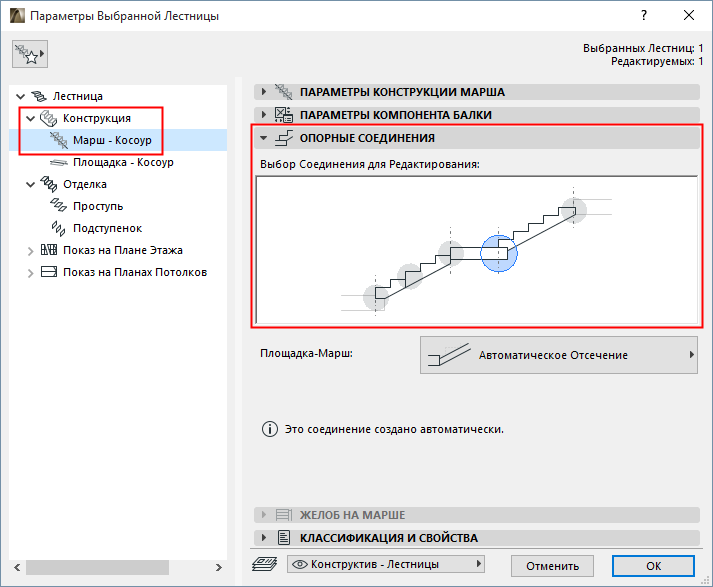 Параметры Выбранной Лестницы

?

Выбранных Лестниц: 1
Редактируемых: 1

Лестница
Конструкция
Марш - Косоур
Площадка - Косоур
Отделка
Проступь
Подступенок
Показ на Плане Этажа
Показ на Планах Потолков

ПАРАМЕТРЫ КОНСТРУКЦИИ МАРША
ПАРАМЕТРЫ КОМПОНЕНТА БАЛКИ
ОПОРНЫЕ СОЕДИНЕНИЯ

Выбор Соединения для Редактирования:

Площадка-Марш:
Автоматическое Отсечение

Это соединение создано автоматически.

ЖЕЛОБ НА МАРШЕ
КЛАССИФИКАЦИЯ И СВОЙСТВА

Конструктив - Лестницы
Отменить
OK