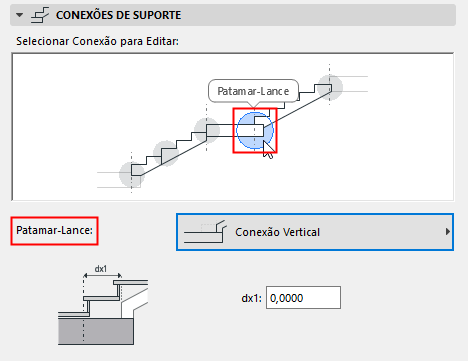 CONEXÕES DE SUPORTE

Selecionar Conexão para Editar:

Patamar-Lance

Patamar-Lance:

Conexão Vertical

dx1

dx1: 0,0000