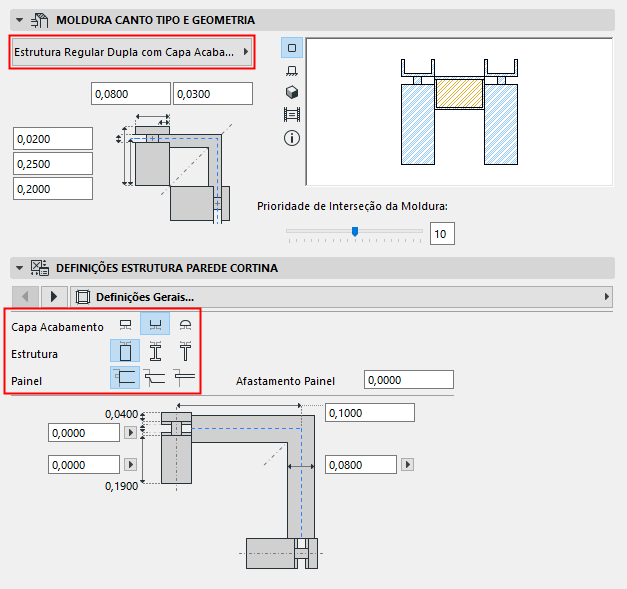 MOLDURA CANTO TIPO E GEOMETRIA

Estrutura Regular Dupla com Capa Acaba...

0,0800
0,0300
0,0200
0,2500
0,2000

Prioridade de Interseção da Moldura:
10

DEFINIÇÕES ESTRUTURA PAREDE CORTINA

Definições Gerais...

Capa Acabamento
Estrutura
Painel

Afastamento Painel
0,0000

0,0400
0,0000
0,0000
0,1900
0,1000
0,0800