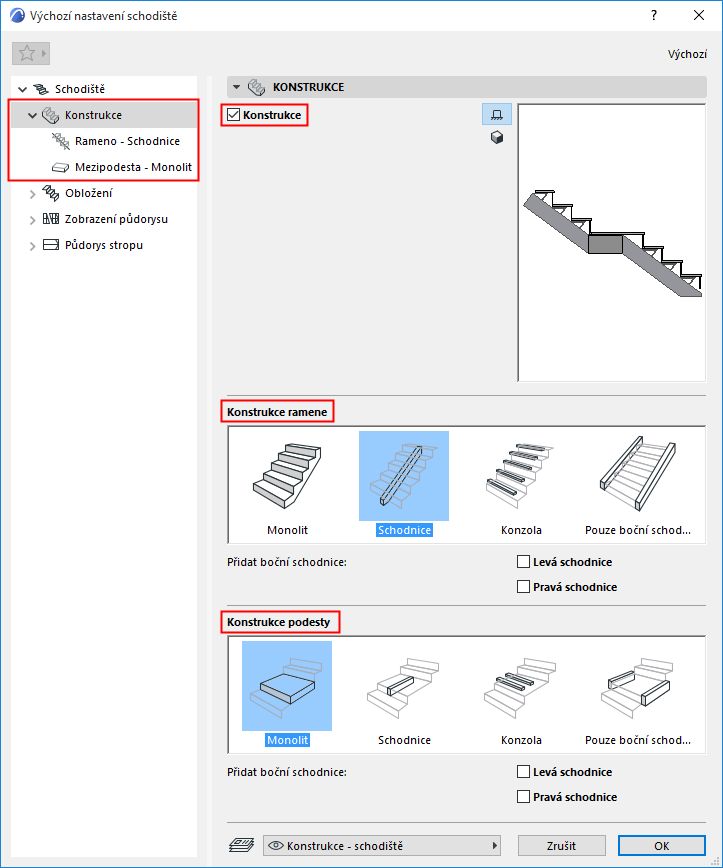 Výchozí nastavení schodiště

?

Výchozí

Schodiště
Konstrukce
Rameno - Schodnice
Mezipodesta - Monolit
Obložení
Zobrazení půdorysu
Půdorys stropu

KONSTRUKCE

Konstrukce

Konstrukce ramene

Monolit
Schodnice
Konzola
Pouze boční schod...

Přidat boční schodnice:
Levá schodnice
Pravá schodnice

Konstrukce podesty

Monolit
Schodnice
Konzola
Pouze boční schod...

Přidat boční schodnice:
Levá schodnice
Pravá schodnice

Konstrukce - schodiště
Zrušit
OK