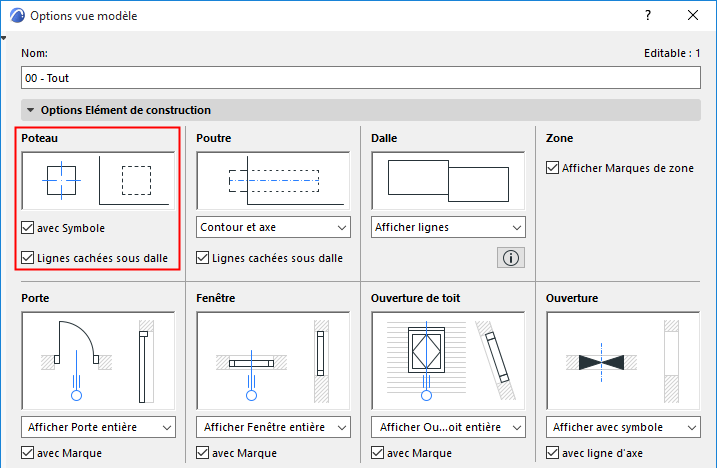 Options vue modèle

?

Nom:

Editable : 1

00 - Tout

Options Elément de construction

Poteau

avec Symbole

Lignes cachées sous dalle

Poutre

Contour et axe

Lignes cachées sous dalle

Dalle

Afficher lignes

Zone

Afficher Marques de zone

Porte

Afficher Porte entière

avec Marque

Fenêtre

Afficher Fenêtre entière

avec Marque

Ouverture de toit

Afficher Ou...oit entière

avec Marque

Ouverture

Afficher avec symbole

avec ligne d'axe