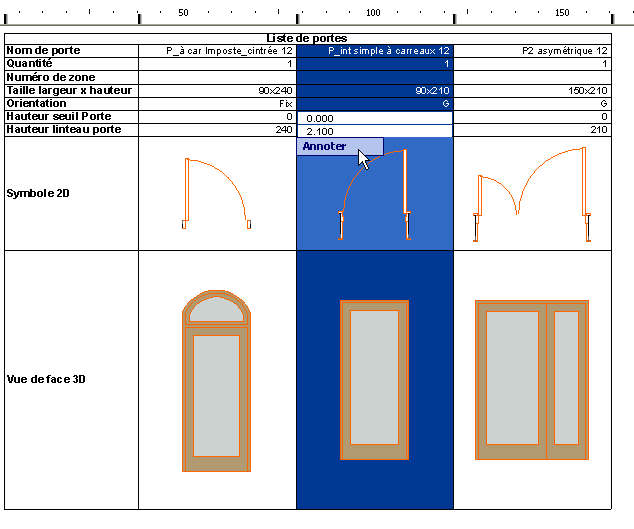 50 100 150

Liste de portes

| Nom de porte | P_à car Imposte_cintrée 12 | P_int simple à carreaux 12 | P2 asymétrique 12 |
|---|---|---|---|
| Quantité | 1 | 1 | 1 |
| Numéro de zone | | | |
| Taille largeur x hauteur | 90x240 | 90x210 | 150x210 |
| Orientation | Fix | G | G |
| Hauteur seuil Porte | 0 | 0.000 | 0 |
| Hauteur linteau porte | 240 | 2.100 | 210 |
| Symbole 2D | | Annoter | |
| Vue de face 3D | | | |