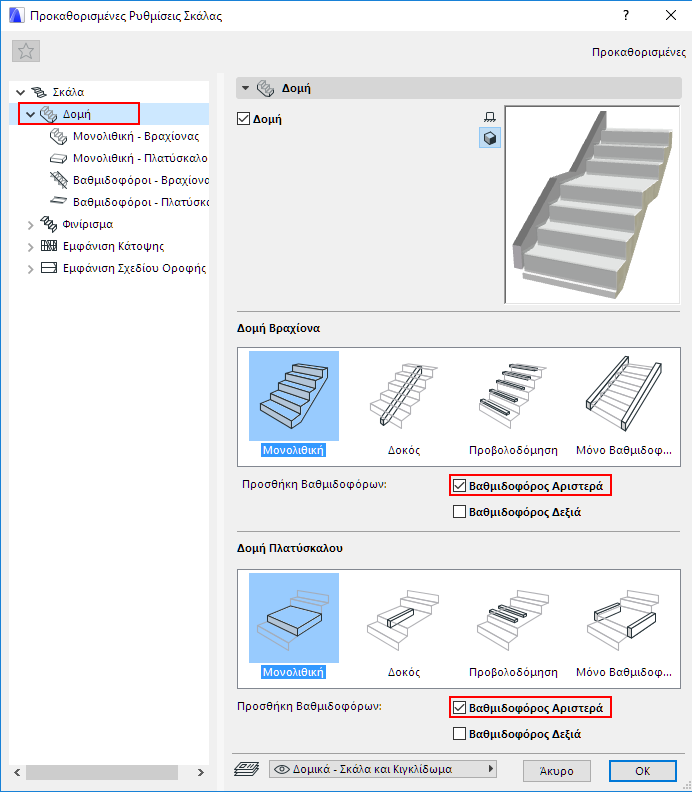 Προκαθορισμένες Ρυθμίσεις Σκάλας
?
Προκαθορισμένες

Σκάλα
Δομή
Μονολιθική - Βραχίονας
Μονολιθική - Πλατύσκαλο
Βαθμιδοφόροι - Βραχίονα
Βαθμιδοφόροι - Πλατύσκα
Φινίρισμα
Εμφάνιση Κάτοψης
Εμφάνιση Σχεδίου Οροφής

Δομή
Δομή

Δομή Βραχίονα
Μονολιθική
Δοκός
Προβολοδόμηση
Μόνο Βαθμιδοφ...
Προσθήκη Βαθμιδοφόρων:
Βαθμιδοφόρος Αριστερά
Βαθμιδοφόρος Δεξιά

Δομή Πλατύσκαλου
Μονολιθική
Δοκός
Προβολοδόμηση
Μόνο Βαθμιδοφ...
Προσθήκη Βαθμιδοφόρων:
Βαθμιδοφόρος Αριστερά
Βαθμιδοφόρος Δεξιά

Δομικά - Σκάλα και Κιγκλίδωμα
Άκυρο
OK