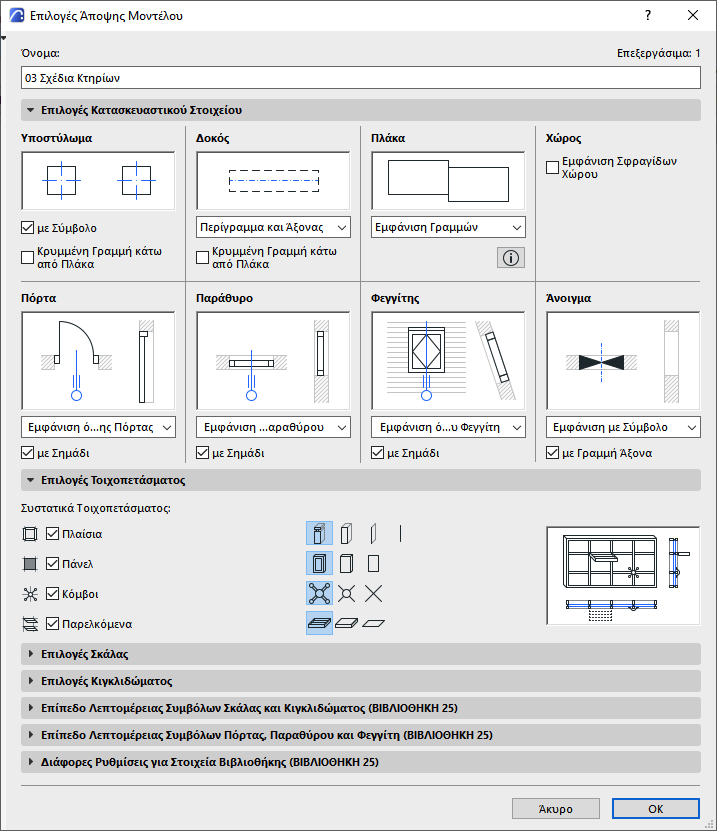 Επιλογές Άποψης Μοντέλου

?

Όνομα:

Επεξεργάσιμα: 1

03 Σχέδια Κτηρίων

Επιλογές Κατασκευαστικού Στοιχείου

Υποστύλωμα

με Σύμβολο

Κρυμμένη Γραμμή κάτω από Πλάκα

Δοκός

Περίγραμμα και Άξονας

Κρυμμένη Γραμμή κάτω από Πλάκα

Πλάκα

Εμφάνιση Γραμμών

Χώρος

Εμφάνιση Σφραγίδων Χώρου

Πόρτα

Εμφάνιση ό...ης Πόρτας

με Σημάδι

Παράθυρο

Εμφάνιση ...αραθύρου

με Σημάδι

Φεγγίτης

Εμφάνιση ό...υ Φεγγίτη

με Σημάδι

Άνοιγμα

Εμφάνιση με Σύμβολο

με Γραμμή Άξονα

Επιλογές Τοιχοπετάσματος

Συστατικά Τοιχοπετάσματος:

Πλαίσια

Πάνελ

Κόμβοι

Παρελκόμενα

Επιλογές Σκάλας

Επιλογές Κιγκλιδώματος

Επίπεδο Λεπτομέρειας Συμβόλων Σκάλας και Κιγκλιδώματος (ΒΙΒΛΙΟΘΗΚΗ 25)

Επίπεδο Λεπτομέρειας Συμβόλων Πόρτας, Παραθύρου και Φεγγίτη (ΒΙΒΛΙΟΘΗΚΗ 25)

Διάφορες Ρυθμίσεις για Στοιχεία Βιβλιοθήκης (ΒΙΒΛΙΟΘΗΚΗ 25)

Άκυρο

OK