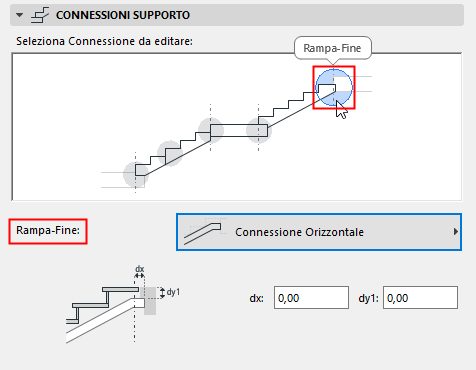 CONNESSIONI SUPPORTO

Seleziona Connessione da editare:

Rampa-Fine

Rampa-Fine:

Connessione Orizzontale

dx

dy1

dx: 0,00

dy1: 0,00