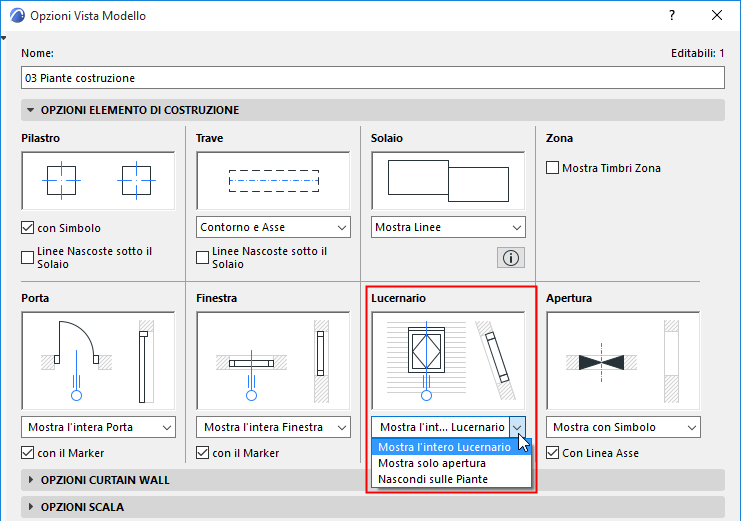 Opzioni Vista Modello

?

Nome:

Editabili: 1

03 Piante costruzione

OPZIONI ELEMENTO DI COSTRUZIONE

Pilastro

con Simbolo

Linee Nascoste sotto il Solaio

Trave

Contorno e Asse

Linee Nascoste sotto il Solaio

Solaio

Mostra Linee

Zona

Mostra Timbri Zona

Porta

Mostra l'intera Porta

con il Marker

Finestra

Mostra l'intera Finestra

con il Marker

Lucernario

Mostra l'int... Lucernario

Mostra l'intero Lucernario

Mostra solo apertura

Nascondi sulle Piante

Apertura

Mostra con Simbolo

Con Linea Asse

OPZIONI CURTAIN WALL

OPZIONI SCALA