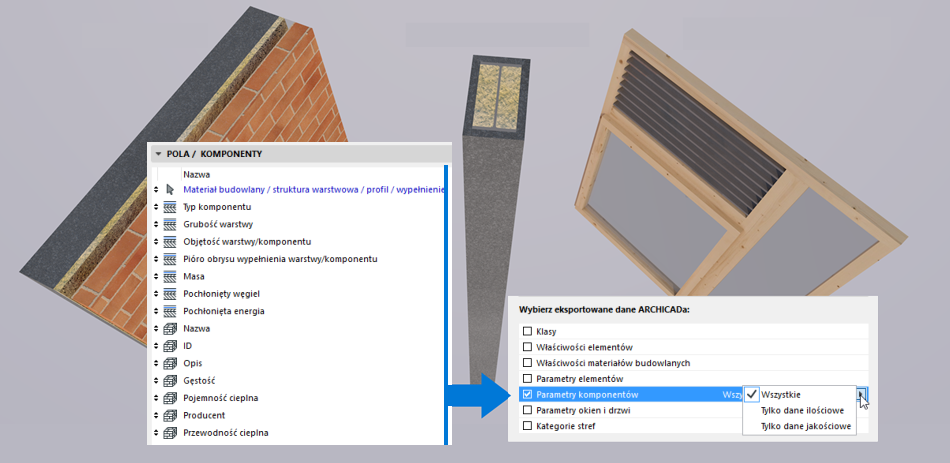 POLA / KOMPONENTY

Nazwa
Materiał budowlany / struktura warstwowa / profil / wypełnienie
Typ komponentu
Grubość warstwy
Objętość warstwy/komponentu
Pióro obrysu wypełnienia warstwy/komponentu
Masa
Pochłonięty węgiel
Pochłonięta energia
Nazwa
ID
Opis
Gęstość
Pojemność cieplna
Producent
Przewodność cieplna

Wybierz eksportowane dane ARCHICADa:

Klasy
Właściwości elementów
Właściwości materiałów budowlanych
Parametry elementów
Parametry komponentów Wszy
Parametry okien i drzwi
Kategorie stref

Wszystkie
Tylko dane ilościowe
Tylko dane jakościowe