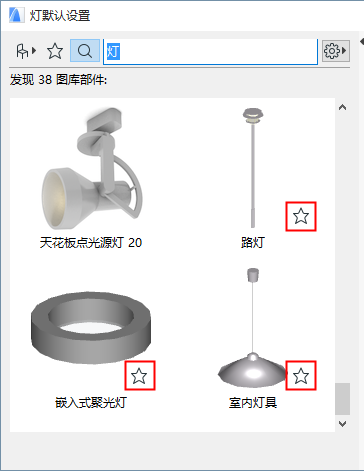 灯默认设置

灯

发现 38 图库部件:

天花板点光源灯 20

路灯

嵌入式聚光灯

室内灯具