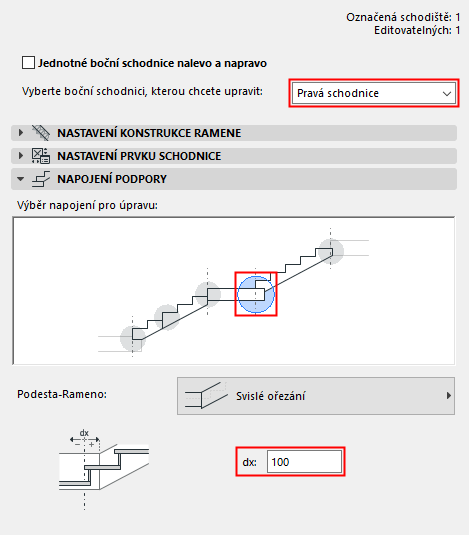 Označená schodiště: 1
Editovatelných: 1

Jednotné boční schodnice nalevo a napravo

Vyberte boční schodnici, kterou chcete upravit: Pravá schodnice

NASTAVENÍ KONSTRUKCE RAMENE

NASTAVENÍ PRVKU SCHODNICE

NAPOJENÍ PODPORY

Výběr napojení pro úpravu:

Podesta-Rameno: Svislé ořezání

dx
− +

dx: 100