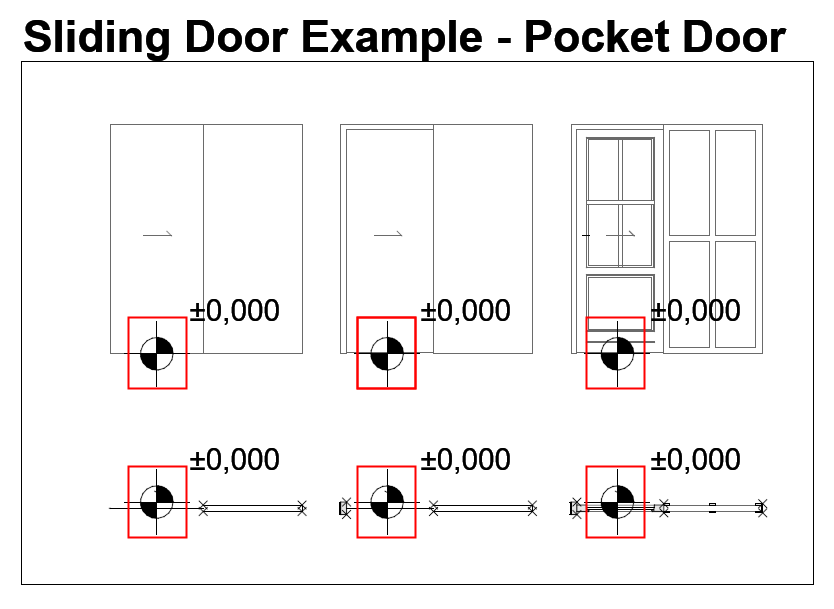 Sliding Door Example - Pocket Door

±0,000

±0,000

±0,000

±0,000

±0,000

±0,000