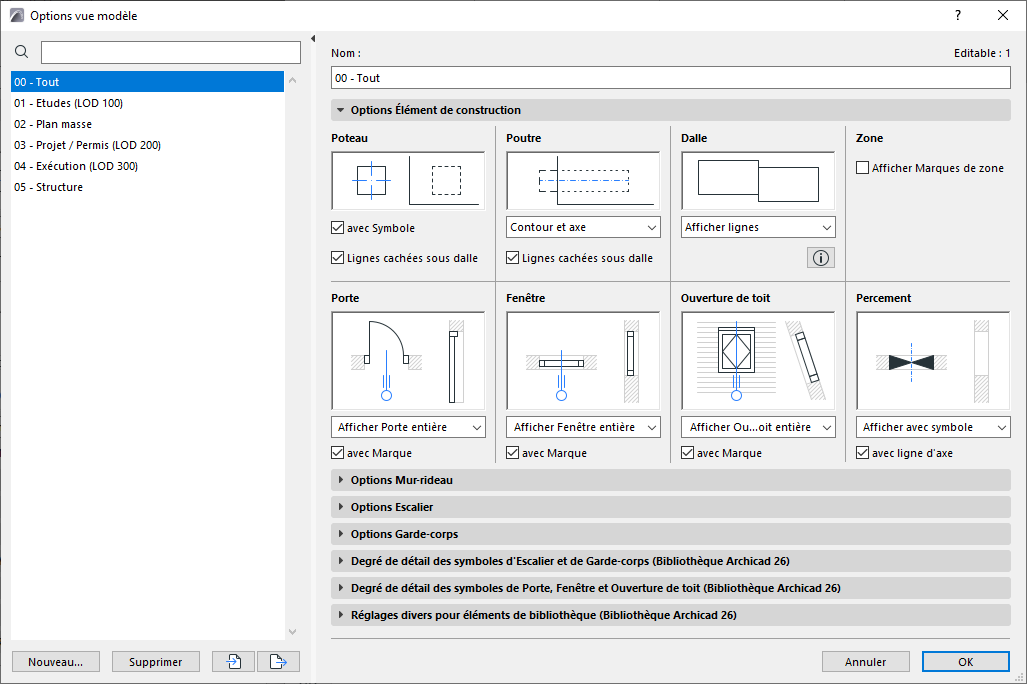 Options vue modèle

?

00 - Tout
01 - Etudes (LOD 100)
02 - Plan masse
03 - Projet / Permis (LOD 200)
04 - Exécution (LOD 300)
05 - Structure

Nouveau...
Supprimer

Nom :
Editable : 1
00 - Tout

Options Élément de construction

Poteau
avec Symbole
Lignes cachées sous dalle

Poutre
Contour et axe
Lignes cachées sous dalle

Dalle
Afficher lignes

Zone
Afficher Marques de zone

Porte
Afficher Porte entière
avec Marque

Fenêtre
Afficher Fenêtre entière
avec Marque

Ouverture de toit
Afficher Ou...oit entière
avec Marque

Percement
Afficher avec symbole
avec ligne d'axe

Options Mur-rideau
Options Escalier
Options Garde-corps
Degré de détail des symboles d'Escalier et de Garde-corps (Bibliothèque Archicad 26)
Degré de détail des symboles de Porte, Fenêtre et Ouverture de toit (Bibliothèque Archicad 26)
Réglages divers pour éléments de bibliothèque (Bibliothèque Archicad 26)

Annuler
OK