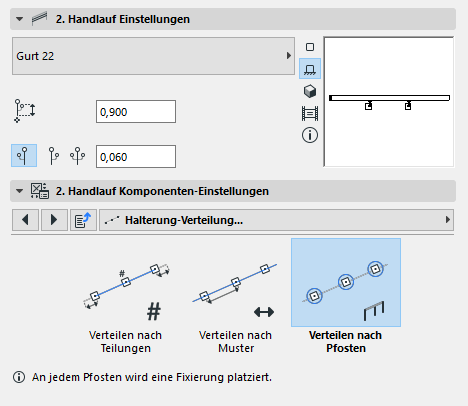 2. Handlauf Einstellungen

Gurt 22

0,900

0,060

2. Handlauf Komponenten-Einstellungen

Halterung-Verteilung...

#

Verteilen nach Teilungen

Verteilen nach Muster

Verteilen nach Pfosten

An jedem Pfosten wird eine Fixierung platziert.