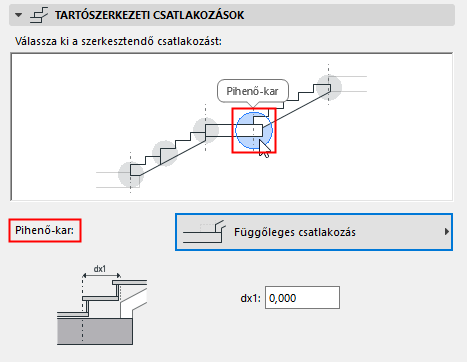 TARTÓSZERKEZETI CSATLAKOZÁSOK

Válassza ki a szerkesztendő csatlakozást:

Pihenő-kar

Pihenő-kar:

Függőleges csatlakozás

dx1

dx1: 0,000