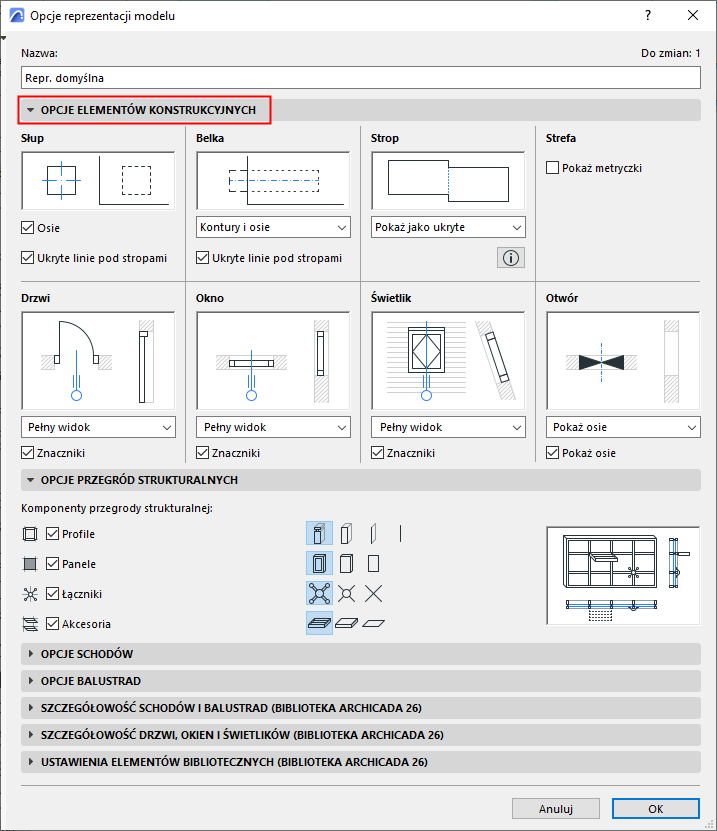 Opcje reprezentacji modelu

?

Nazwa:

Do zmian: 1

Repr. domyślna

OPCJE ELEMENTÓW KONSTRUKCYJNYCH

Słup

Osie

Ukryte linie pod stropami

Belka

Kontury i osie

Ukryte linie pod stropami

Strop

Pokaż jako ukryte

Strefa

Pokaż metryczki

Drzwi

Pełny widok

Znaczniki

Okno

Pełny widok

Znaczniki

Świetlik

Pełny widok

Znaczniki

Otwór

Pokaż osie

Pokaż osie

OPCJE PRZEGRÓD STRUKTURALNYCH

Komponenty przegrody strukturalnej:

Profile

Panele

Łączniki

Akcesoria

OPCJE SCHODÓW

OPCJE BALUSTRAD

SZCZEGÓŁOWOŚĆ SCHODÓW I BALUSTRAD (BIBLIOTEKA ARCHICADA 26)

SZCZEGÓŁOWOŚĆ DRZWI, OKIEN I ŚWIETLIKÓW (BIBLIOTEKA ARCHICADA 26)

USTAWIENIA ELEMENTÓW BIBLIOTECZNYCH (BIBLIOTEKA ARCHICADA 26)

Anuluj

OK