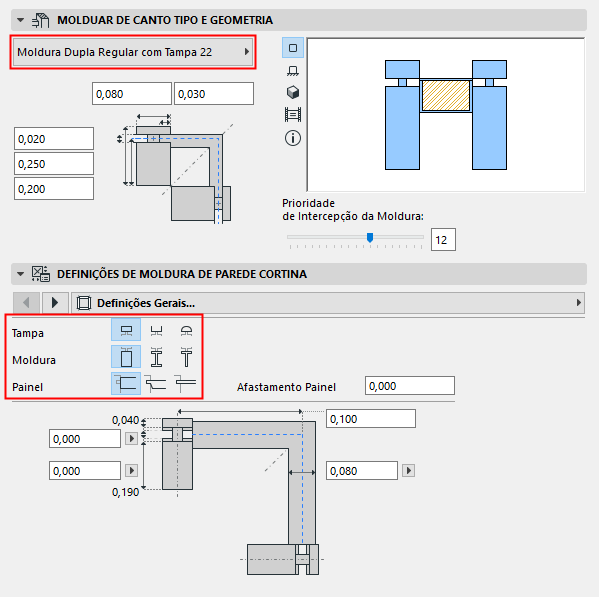 MOLDUAR DE CANTO TIPO E GEOMETRIA

Moldura Dupla Regular com Tampa 22

0,080
0,030

0,020
0,250
0,200

Prioridade de Intercepção da Moldura:

12

DEFINIÇÕES DE MOLDURA DE PAREDE CORTINA

Definições Gerais...

Tampa
Moldura
Painel

Afastamento Painel
0,000

0,040
0,000
0,000
0,190
0,100
0,080