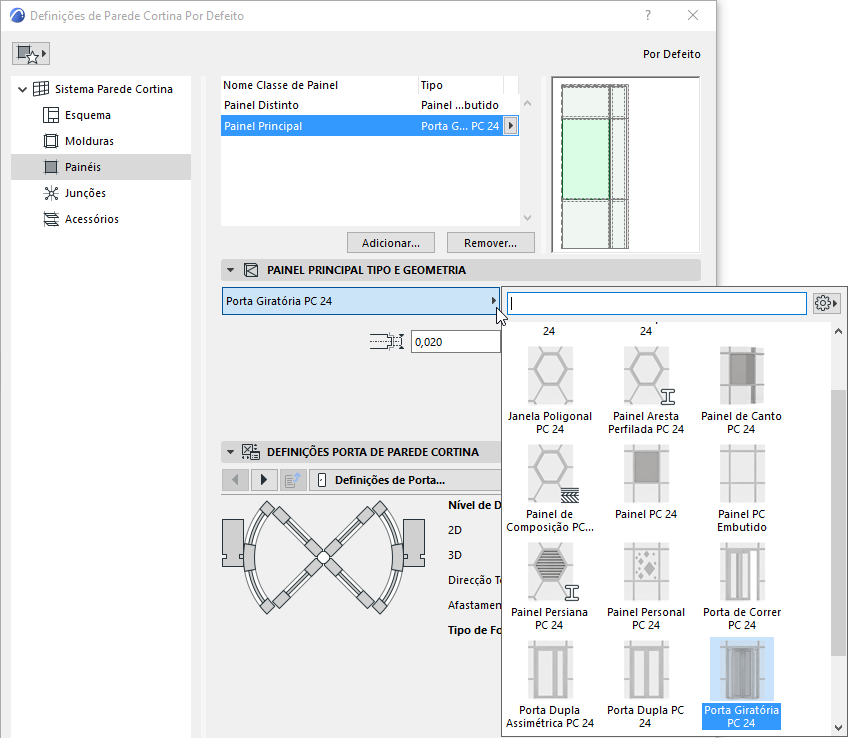 Definições de Parede Cortina Por Defeito

?

Por Defeito

Sistema Parede Cortina
Esquema
Molduras
Painéis
Junções
Acessórios

| Nome Classe de Painel | Tipo |
|---|---|
| Painel Distinto | Painel ...butido |
| Painel Principal | Porta G... PC 24 |

Adicionar...
Remover...

PAINEL PRINCIPAL TIPO E GEOMETRIA

Porta Giratória PC 24

0,020

DEFINIÇÕES PORTA DE PAREDE CORTINA

Definições de Porta...

Nível de D
2D
3D
Direcção T
Afastamen
Tipo de Fo

24
24

Janela Poligonal PC 24
Painel Aresta Perfilada PC 24
Painel de Canto PC 24
Painel de Composição PC...
Painel PC 24
Painel PC Embutido
Painel Persiana PC 24
Painel Personal PC 24
Porta de Correr PC 24
Porta Dupla Assimétrica PC 24
Porta Dupla PC 24
Porta Giratória PC 24