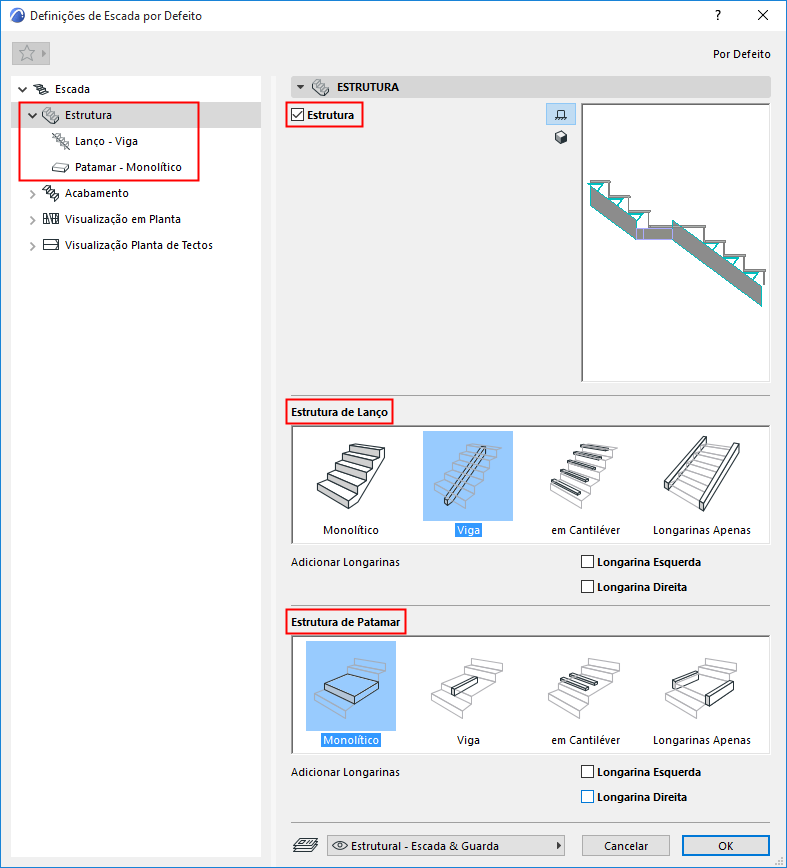 Definições de Escada por Defeito

?

Por Defeito

Escada

Estrutura

Lanço - Viga

Patamar - Monolítico

Acabamento

Visualização em Planta

Visualização Planta de Tectos

ESTRUTURA

Estrutura

Estrutura de Lanço

Monolítico

Viga

em Cantiléver

Longarinas Apenas

Adicionar Longarinas

Longarina Esquerda

Longarina Direita

Estrutura de Patamar

Monolítico

Viga

em Cantiléver

Longarinas Apenas

Adicionar Longarinas

Longarina Esquerda

Longarina Direita

Estrutural - Escada & Guarda

Cancelar

OK