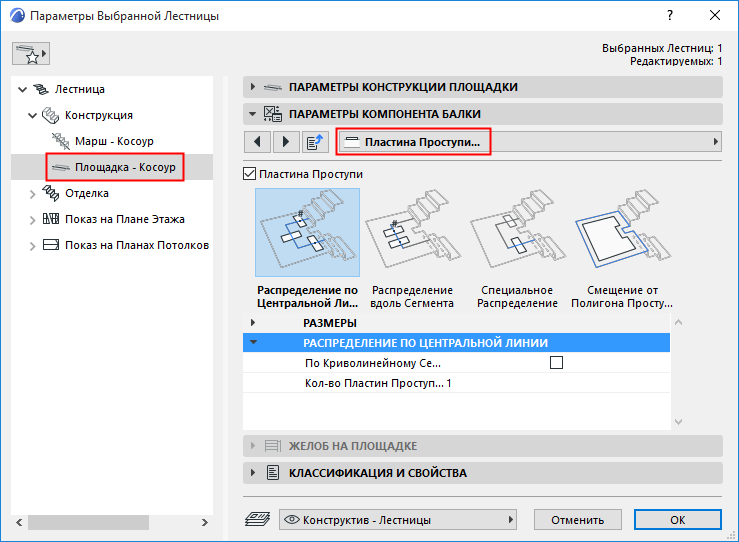 Параметры Выбранной Лестницы

?

Выбранных Лестниц: 1
Редактируемых: 1

Лестница
Конструкция
Марш - Косоур
Площадка - Косоур
Отделка
Показ на Плане Этажа
Показ на Планах Потолков

ПАРАМЕТРЫ КОНСТРУКЦИИ ПЛОЩАДКИ
ПАРАМЕТРЫ КОМПОНЕНТА БАЛКИ

Пластина Проступи...

Пластина Проступи

Распределение по Центральной Ли...
Распределение вдоль Сегмента
Специальное Распределение
Смещение от Полигона Просту...

РАЗМЕРЫ
РАСПРЕДЕЛЕНИЕ ПО ЦЕНТРАЛЬНОЙ ЛИНИИ
По Криволинейному Се...
Кол-во Пластин Проступ... 1

ЖЕЛОБ НА ПЛОЩАДКЕ
КЛАССИФИКАЦИЯ И СВОЙСТВА

Конструктив - Лестницы
Отменить
OK