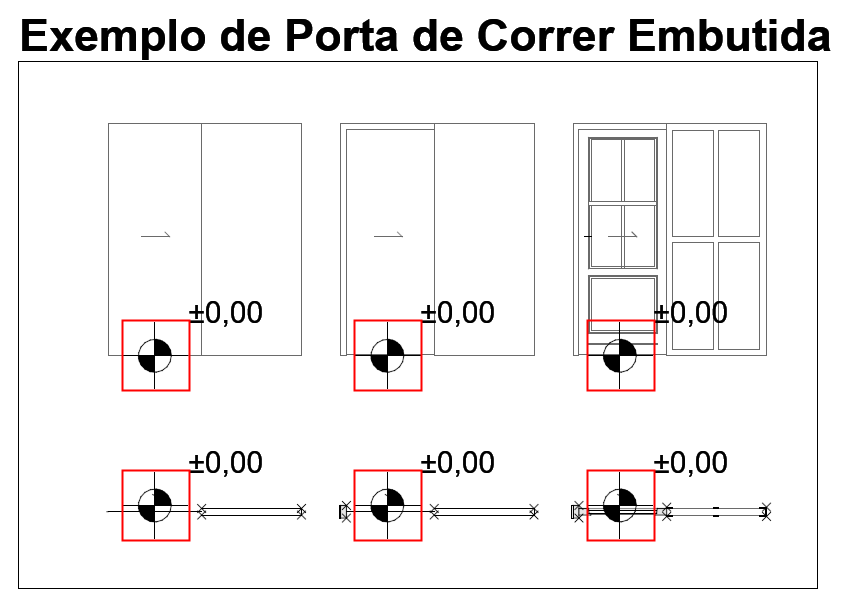 Exemplo de Porta de Correr Embutida

±0,00

±0,00

±0,00

±0,00

±0,00

±0,00