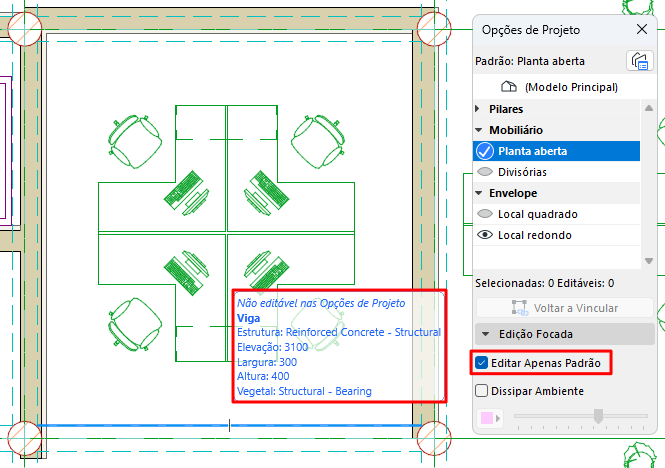 Não editável nas Opções de Projeto
Viga
Estrutura: Reinforced Concrete - Structural
Elevação: 3100
Largura: 300
Altura: 400
Vegetal: Structural - Bearing

Opções de Projeto
Padrão: Planta aberta
(Modelo Principal)
Pilares
Mobiliário
Planta aberta
Divisórias
Envelope
Local quadrado
Local redondo
Selecionadas: 0 Editáveis: 0
Voltar a Vincular
Edição Focada
Editar Apenas Padrão
Dissipar Ambiente