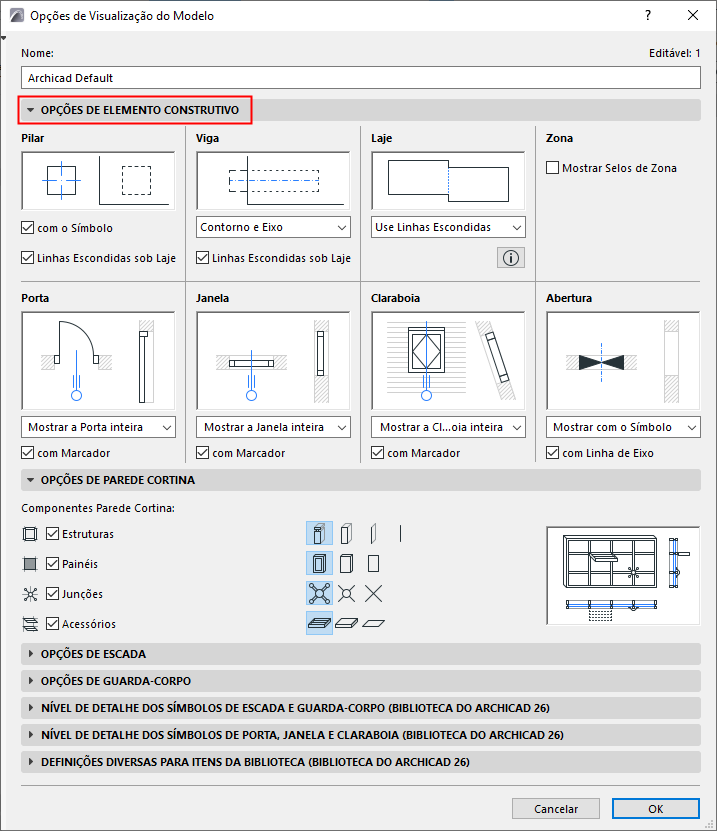 Opções de Visualização do Modelo

?

Nome:

Editável: 1

Archicad Default

OPÇÕES DE ELEMENTO CONSTRUTIVO

Pilar

com o Símbolo

Linhas Escondidas sob Laje

Viga

Contorno e Eixo

Linhas Escondidas sob Laje

Laje

Use Linhas Escondidas

Zona

Mostrar Selos de Zona

Porta

Mostrar a Porta inteira

com Marcador

Janela

Mostrar a Janela inteira

com Marcador

Claraboia

Mostrar a Cl...oia inteira

com Marcador

Abertura

Mostrar com o Símbolo

com Linha de Eixo

OPÇÕES DE PAREDE CORTINA

Componentes Parede Cortina:

Estruturas

Painéis

Junções

Acessórios

OPÇÕES DE ESCADA

OPÇÕES DE GUARDA-CORPO

NÍVEL DE DETALHE DOS SÍMBOLOS DE ESCADA E GUARDA-CORPO (BIBLIOTECA DO ARCHICAD 26)

NÍVEL DE DETALHE DOS SÍMBOLOS DE PORTA, JANELA E CLARABOIA (BIBLIOTECA DO ARCHICAD 26)

DEFINIÇÕES DIVERSAS PARA ITENS DA BIBLIOTECA (BIBLIOTECA DO ARCHICAD 26)

Cancelar

OK